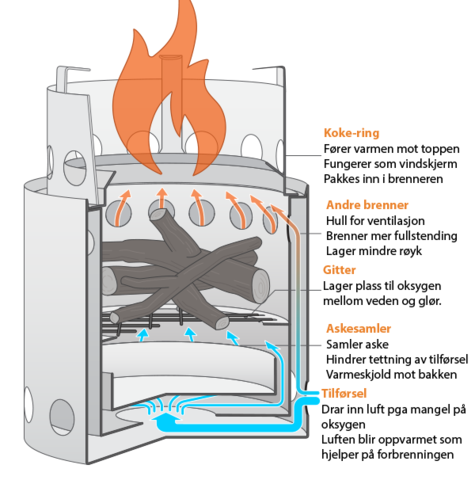 Koke-ring
Fører varmen mot toppen
Fungerer som vindskjerm
Pakkes inn i brenneren

Andre brenner
Hull for ventilasjon
Brenner mer fullstending
Lager mindre røyk

Gitter
Lager plass til oksygen mellom veden og glør.

Askesamler
Samler aske
Hindrer tettning av tilførsel
Varmeskjold mot bakken

Tilførsel
Drar inn luft pga mangel på oksygen
Luften blir oppvarmet som hjelper på forbrenningen